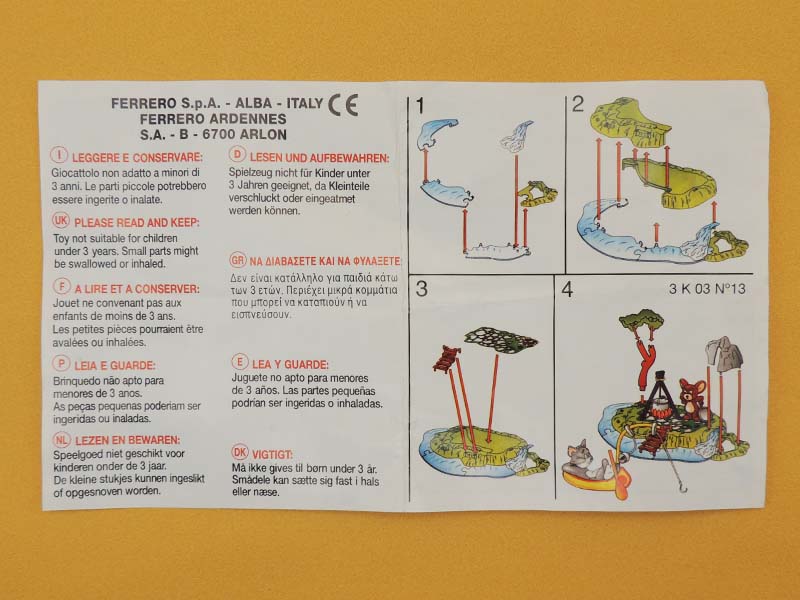 FERRERO S.p.A. - ALBA - ITALY CE
FERRERO ARDENNES
S.A. - B - 6700 ARLON

I LEGGERE E CONSERVARE:
Giocattolo non adatto a minori di 3 anni. Le parti piccole potrebbero essere ingerite o inalate.

UK PLEASE READ AND KEEP:
Toy not suitable for children under 3 years. Small parts might be swallowed or inhaled.

F A LIRE ET A CONSERVER:
Jouet ne convenant pas aux enfants de moins de 3 ans.
Les petites pièces pourraient être avalées ou inhalées.

P LEIA E GUARDE:
Brinquedo não apto para menores de 3 anos.
As peças pequenas poderiam ser ingeridas ou inaladas.

NL LEZEN EN BEWAREN:
Speelgoed niet geschikt voor kinderen onder de 3 jaar.
De kleine stukjes kunnen ingeslikt of opgesnoven worden.

D LESEN UND AUFBEWAHREN:
Spielzeug nicht für Kinder unter 3 Jahren geeignet, da Kleinteile verschluckt oder eingeatmet werden können.

GR ΝΑ ΔΙΑΒΑΣΕΤΕ ΚΑΙ ΝΑ ΦΥΛΑΞΕΤΕ
Δεν είναι κατάλληλο για παιδιά κάτω των 3 ετών. Περιέχει μικρά κομμάτια που μπορεί να καταπιούν ή να εισπνεύσουν.

E LEA Y GUARDE:
Juguete no apto para menores de 3 años. Las partes pequeñas podrían ser ingeridas o inhaladas.

DK VIGTIGT:
Må ikke gives til børn under 3 år.
Smådele kan sætte sig fast i hals eller næse.

1

2

3

4

3 K 03 N°13